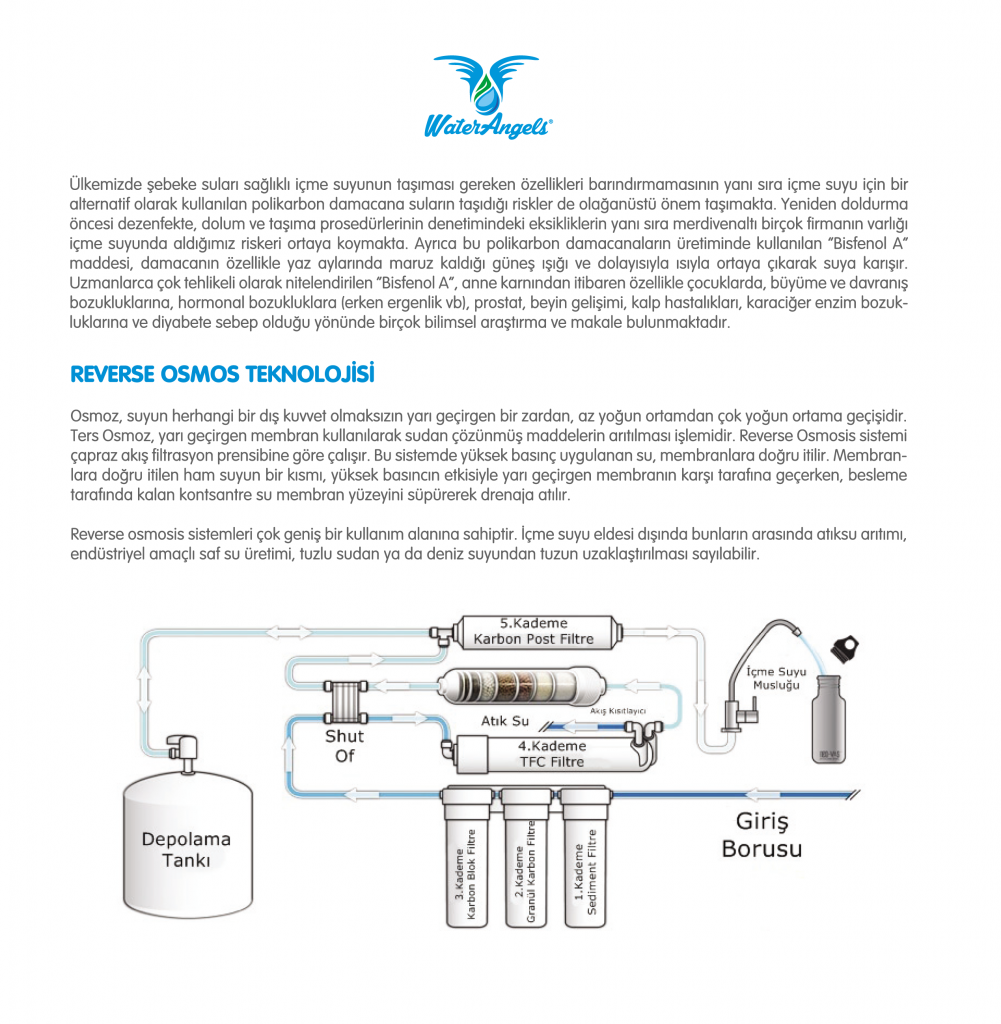 WaterAngels®

Ülkemizde şebeke suları sağlıklı içme suyunun taşıması gereken özellikleri barındırmamasının yanı sıra içme suyu için bir alternatif olarak kullanılan polikarbon damacana suların taşıdığı riskler de olağanüstü önem taşımakta. Yeniden doldurma öncesi dezenfekte, dolum ve taşıma prosedürlerinin denetimindeki eksikliklerin yanı sıra merdivenaltı birçok firmanın varlığı içme suyunda aldığımız riskeri ortaya koymakta. Ayrıca bu polikarbon damacanaların üretiminde kullanılan "Bisfenol A" maddesi, damacanın özellikle yaz aylarında maruz kaldığı güneş ışığı ve dolayısıyla ısıyla ortaya çıkarak suya karışır. Uzmanlarca çok tehlikeli olarak nitelendirilen "Bisfenol A", anne karnından itibaren özellikle çocuklarda, büyüme ve davranış bozukluklarına, hormonal bozukluklara (erken ergenlik vb), prostat, beyin gelişimi, kalp hastalıkları, karaciğer enzim bozukluklarına ve diyabete sebep olduğu yönünde birçok bilimsel araştırma ve makale bulunmaktadır.

REVERSE OSMOS TEKNOLOJİSİ

Osmoz, suyun herhangi bir dış kuvvet olmaksızın yarı geçirgen bir zardan, az yoğun ortamdan çok yoğun ortama geçişidir. Ters Osmoz, yarı geçirgen membran kullanılarak sudan çözünmüş maddelerin arıtılması işlemidir. Reverse Osmosis sistemi çapraz akış filtrasyon prensibine göre çalışır. Bu sistemde yüksek basınç uygulanan su, membranlara doğru itilir. Membranlara doğru itilen ham suyun bir kısmı, yüksek basıncın etkisiyle yarı geçirgen membranın karşı tarafına geçerken, besleme tarafında kalan kontsantre su membran yüzeyini süpürerek drenaja atılır.

Reverse osmosis sistemleri çok geniş bir kullanım alanına sahiptir. İçme suyu eldesi dışında bunların arasında atıksu arıtımı, endüstriyel amaçlı saf su üretimi, tuzlu sudan ya da deniz suyundan tuzun uzaklaştırılması sayılabilir.

5.Kademe
Karbon Post Filtre

İçme Suyu
Musluğu

Akış Kısıtlayıcı

Atık Su

Shut
Of

4.Kademe
TFC Filtre

Depolama
Tankı

3.Kademe
Karbon Blok Filtre

2.Kademe
Granül Karbon Filtre

1.Kademe
Sediment Filtre

Giriş
Borusu